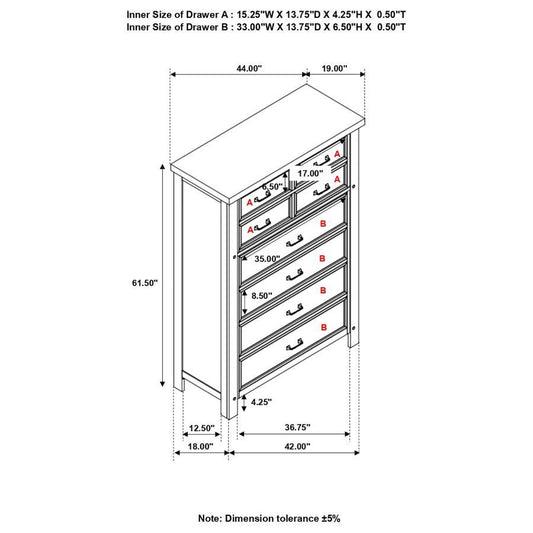 Inner Size of Drawer A : 15.25"W X 13.75"D X 4.25"H X 0.50"T
Inner Size of Drawer B : 33.00"W X 13.75"D X 6.50"H X 0.50"T

44.00"
19.00"
A
17.00"
A
6.50"
A
A
B
35.00"
B
61.50"
8.50"
B
B
4.25"
12.50"
36.75"
18.00"
42.00"

Note: Dimension tolerance ±5%